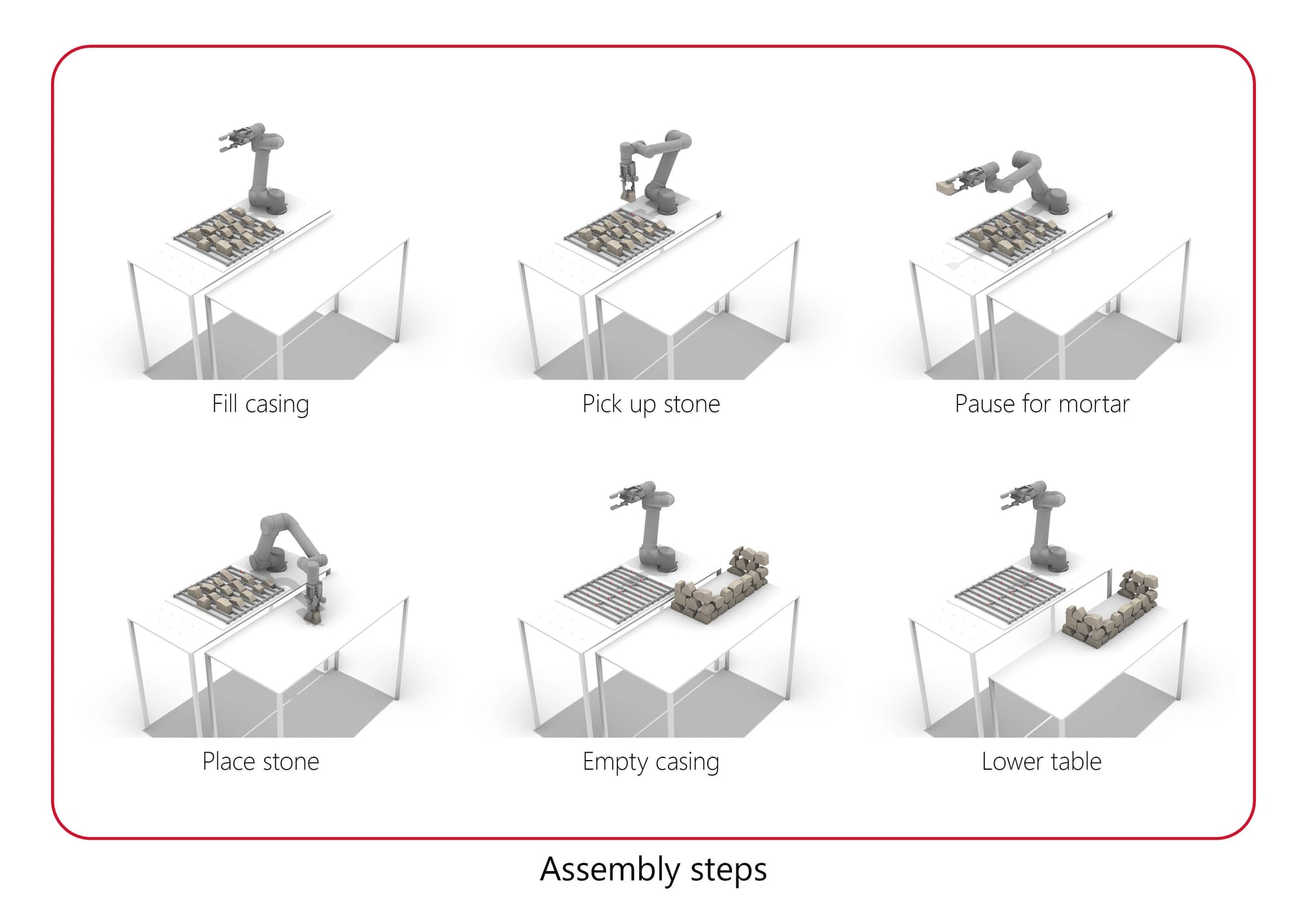 Fill casing

Pick up stone

Pause for mortar

Place stone

Empty casing

Lower table

Assembly steps