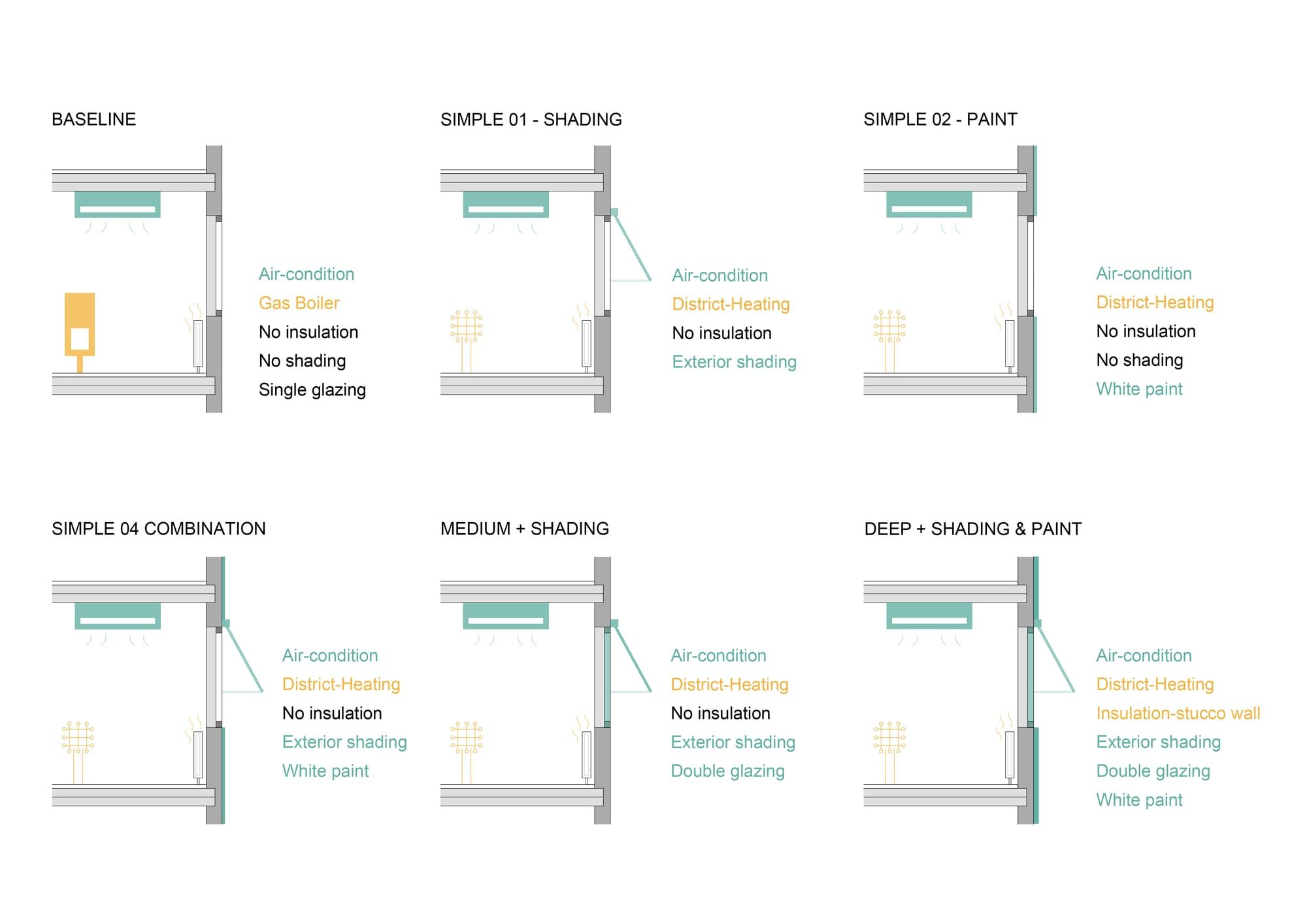 BASELINE

Air-condition
Gas Boiler
No insulation
No shading
Single glazing

SIMPLE 01 - SHADING

Air-condition
District-Heating
No insulation
Exterior shading

SIMPLE 02 - PAINT

Air-condition
District-Heating
No insulation
No shading
White paint

SIMPLE 04 COMBINATION

Air-condition
District-Heating
No insulation
Exterior shading
White paint

MEDIUM + SHADING

Air-condition
District-Heating
No insulation
Exterior shading
Double glazing

DEEP + SHADING & PAINT

Air-condition
District-Heating
Insulation-stucco wall
Exterior shading
Double glazing
White paint